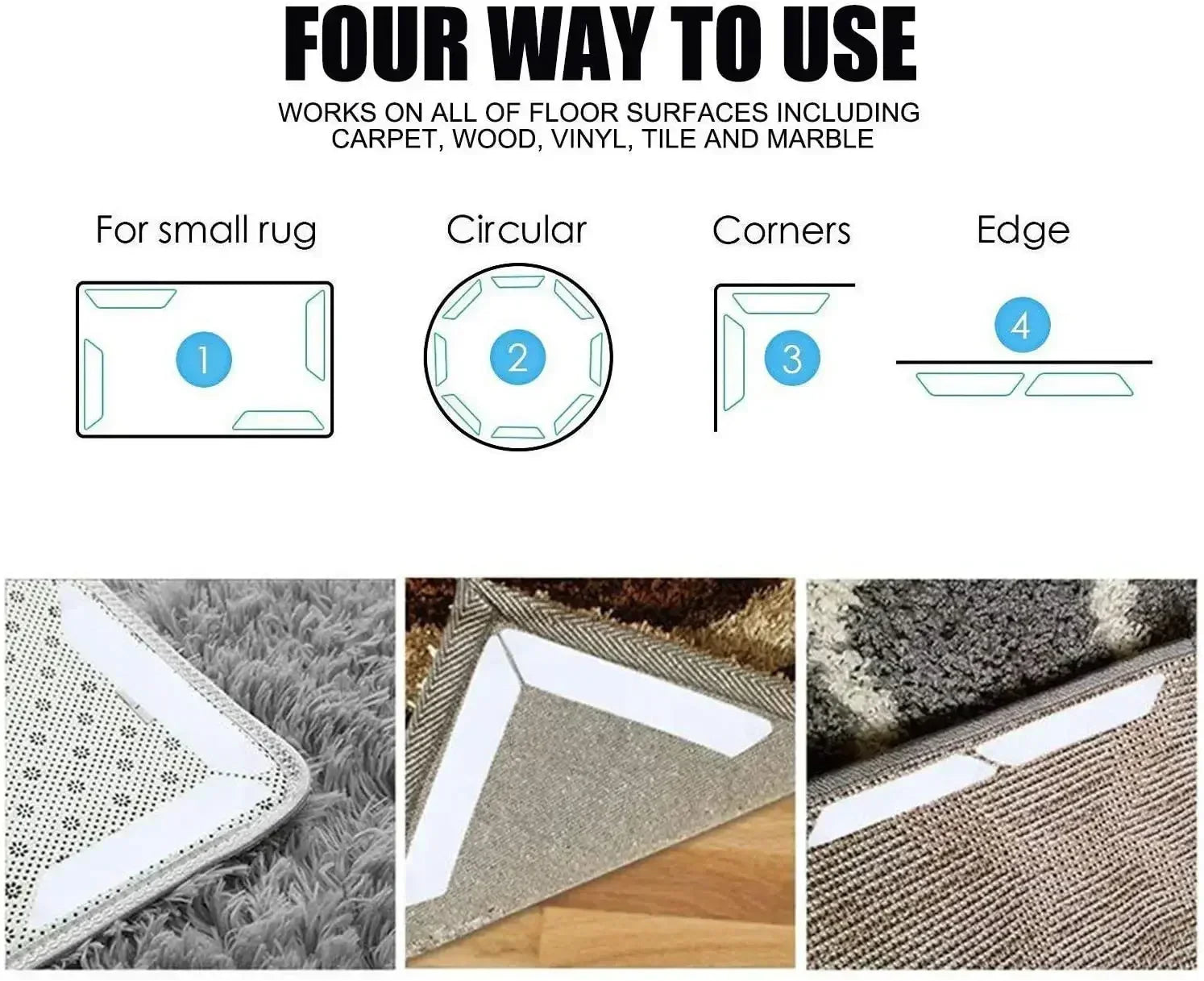 FOUR WAY TO USE

WORKS ON ALL OF FLOOR SURFACES INCLUDING CARPET, WOOD, VINYL, TILE AND MARBLE

For small rug

1

Circular

2

Corners

3

Edge

4