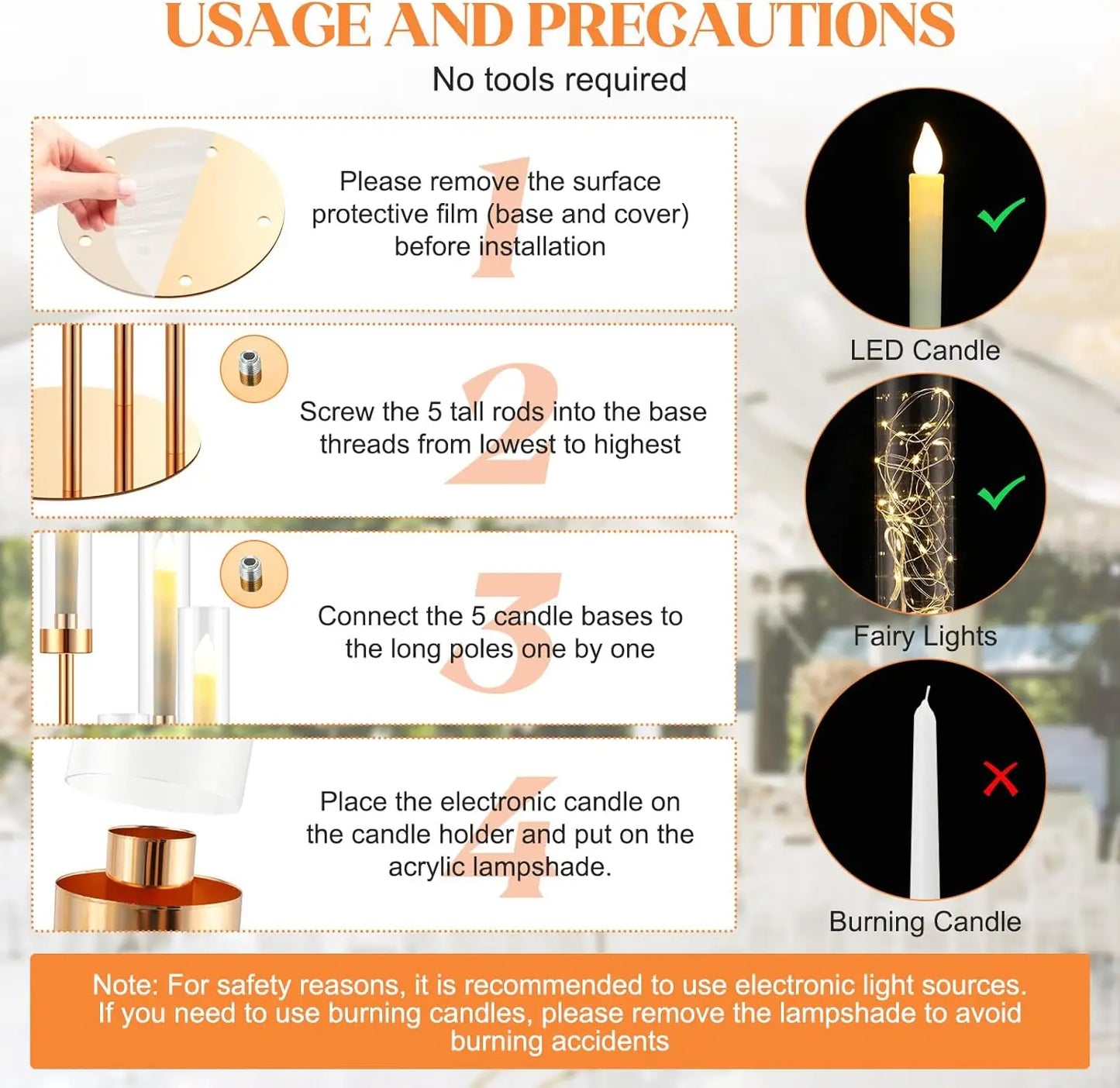 USAGE AND PRECAUTIONS

No tools required

1
Please remove the surface protective film (base and cover) before installation

2
Screw the 5 tall rods into the base threads from lowest to highest

3
Connect the 5 candle bases to the long poles one by one

4
Place the electronic candle on the candle holder and put on the acrylic lampshade.

LED Candle

Fairy Lights

Burning Candle

Note: For safety reasons, it is recommended to use electronic light sources. If you need to use burning candles, please remove the lampshade to avoid burning accidents