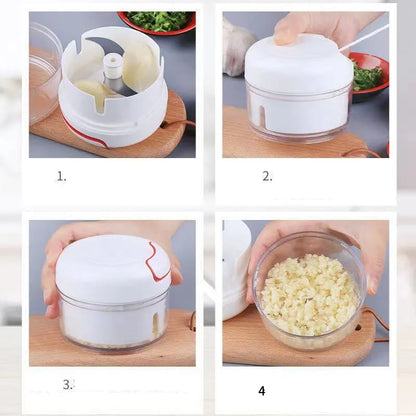 1.

2.

3.

4