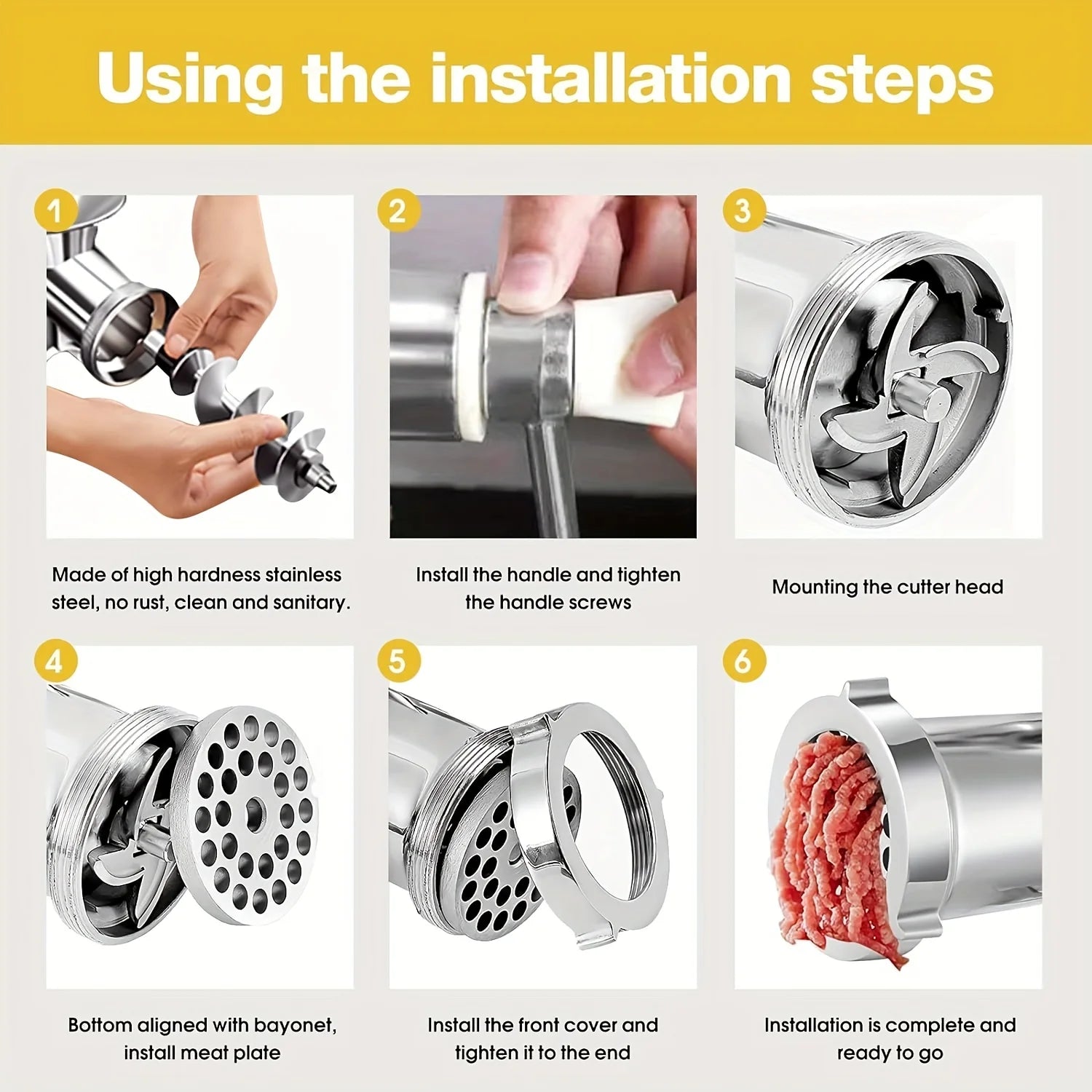 Using the installation steps

1

Made of high hardness stainless steel, no rust, clean and sanitary.

2

Install the handle and tighten the handle screws

3

Mounting the cutter head

4

Bottom aligned with bayonet, install meat plate

5

Install the front cover and tighten it to the end

6

Installation is complete and ready to go